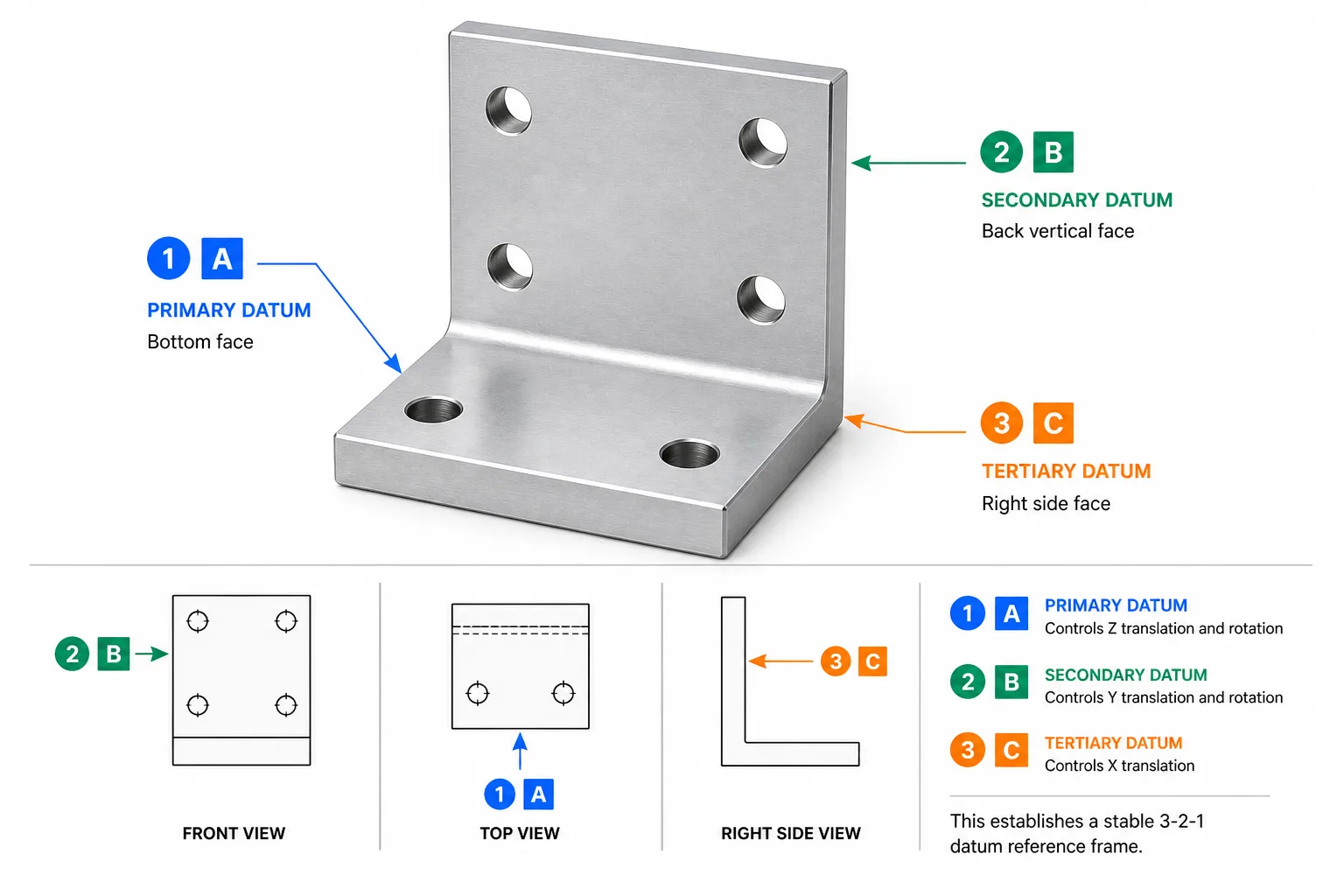 1 A
PRIMARY DATUM
Bottom face

2 B
SECONDARY DATUM
Back vertical face

3 C
TERTIARY DATUM
Right side face

2 B

FRONT VIEW

1 A

TOP VIEW

3 C

RIGHT SIDE VIEW

1 A PRIMARY DATUM
Controls Z translation and rotation

2 B SECONDARY DATUM
Controls Y translation and rotation

3 C TERTIARY DATUM
Controls X translation

This establishes a stable 3-2-1 datum reference frame.